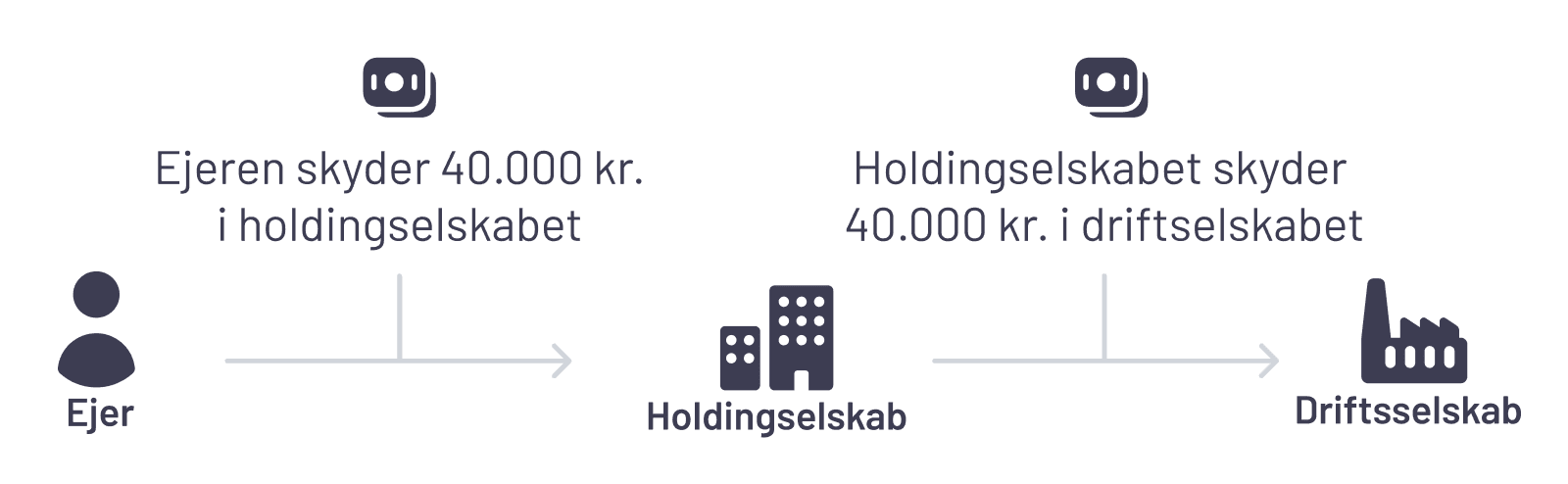 Ejeren skyder 40.000 kr. i holdingselskabet

Holdingselskabet skyder 40.000 kr. i driftselskabet

Ejer

Holdingselskab

Driftsselskab