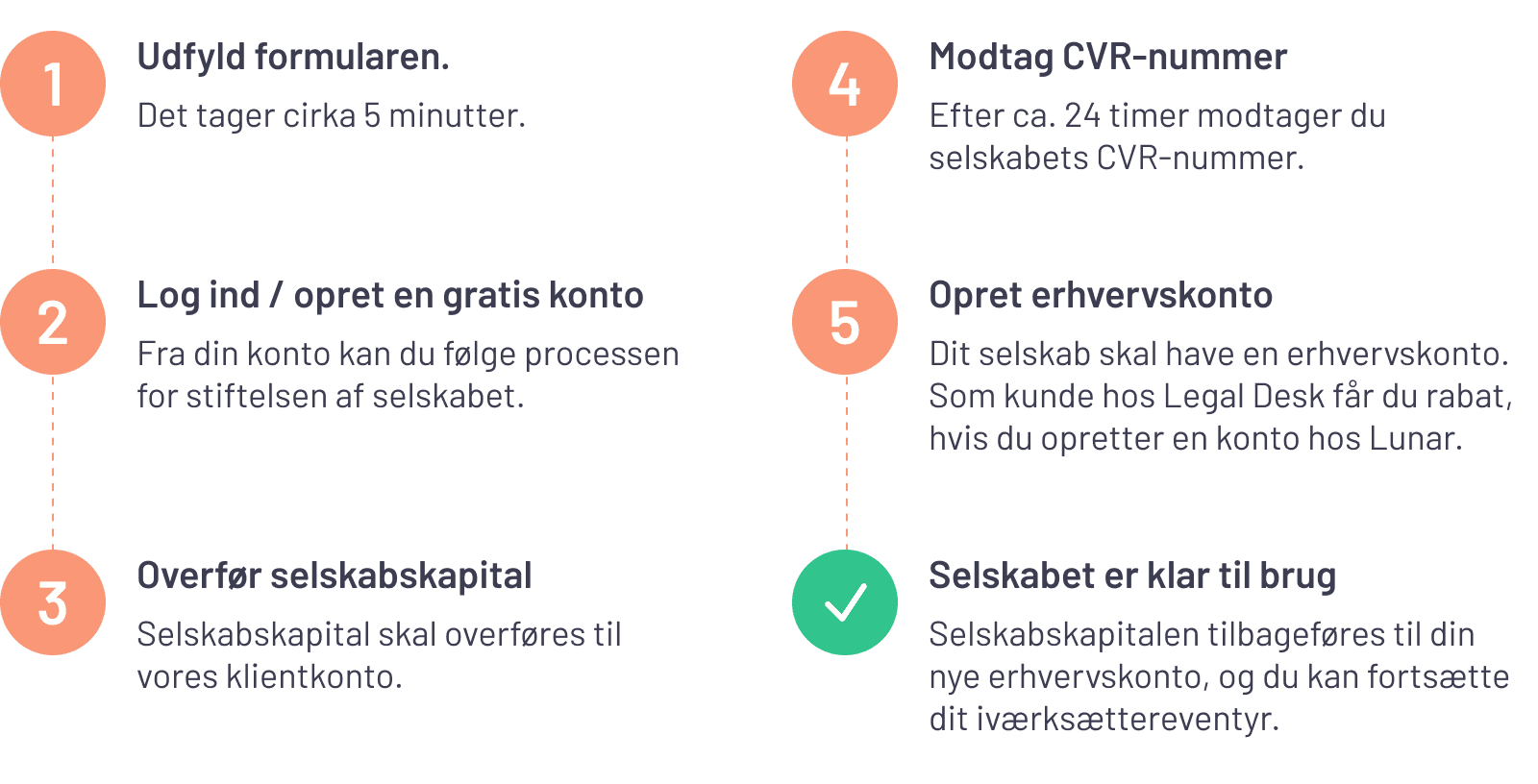 1

Udfyld formularen.

Det tager cirka 5 minutter.

2

Log ind / opret en gratis konto

Fra din konto kan du følge processen for stiftelsen af selskabet.

3

Overfør selskabskapital

Selskabskapital skal overføres til vores klientkonto.

4

Modtag CVR-nummer

Efter ca. 24 timer modtager du selskabets CVR-nummer.

5

Opret erhvervskonto

Dit selskab skal have en erhvervskonto. Som kunde hos Legal Desk får du rabat, hvis du opretter en konto hos Lunar.

Selskabet er klar til brug

Selskabskapitalen tilbageføres til din nye erhvervskonto, og du kan fortsætte dit iværksættereventyr.