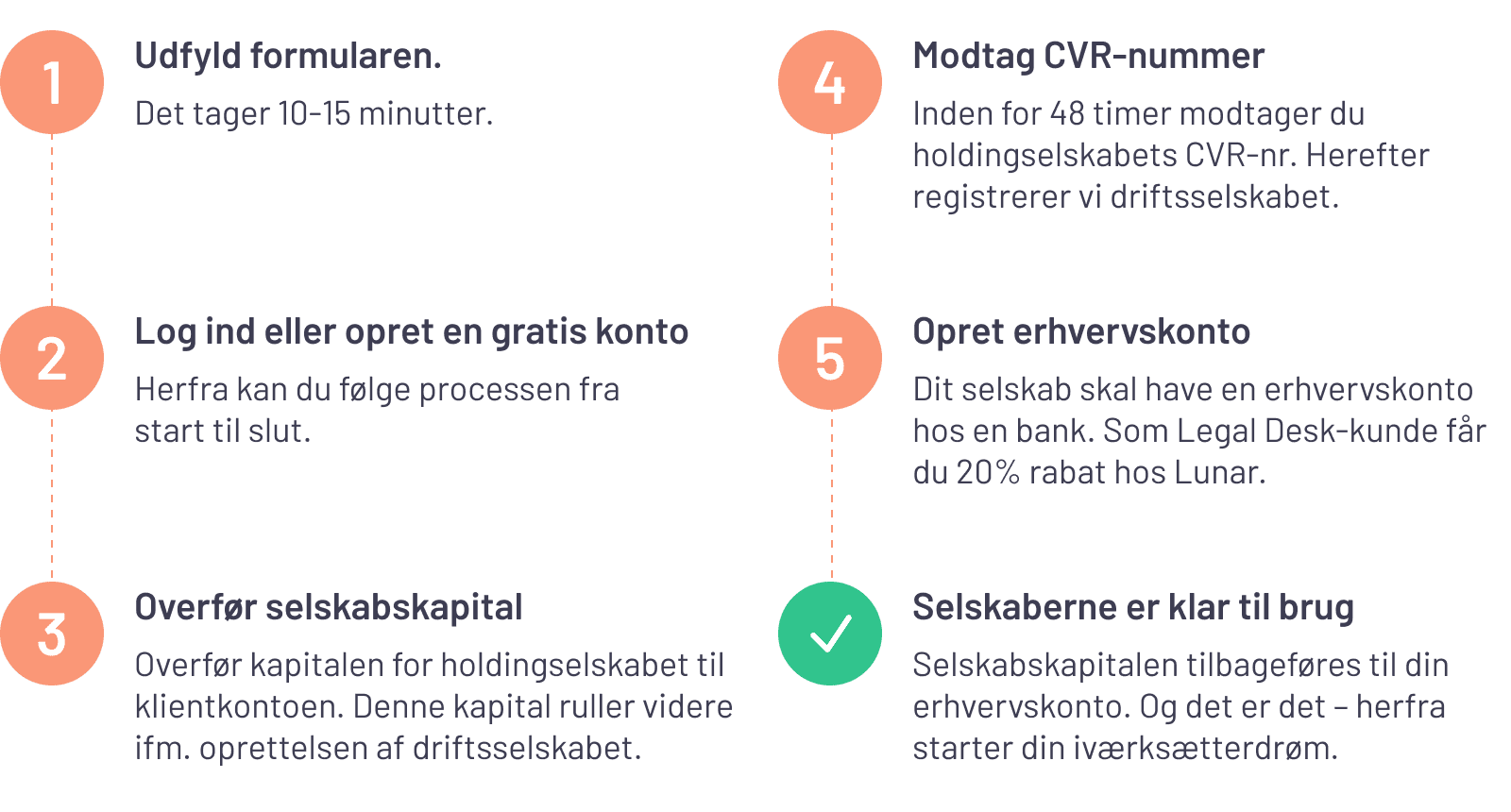 1

Udfyld formularen.

Det tager 10-15 minutter.

2

Log ind eller opret en gratis konto

Herfra kan du følge processen fra start til slut.

3

Overfør selskabskapital

Overfør kapitalen for holdingselskabet til klientkontoen. Denne kapital ruller videre ifm. oprettelsen af driftsselskabet.

4

Modtag CVR-nummer

Inden for 48 timer modtager du holdingselskabets CVR-nr. Herefter registrerer vi driftsselskabet.

5

Opret erhvervskonto

Dit selskab skal have en erhvervskonto hos en bank. Som Legal Desk-kunde får du 20% rabat hos Lunar.

Selskaberne er klar til brug

Selskabskapitalen tilbageføres til din erhvervskonto. Og det er det – herfra starter din iværksætterdrøm.