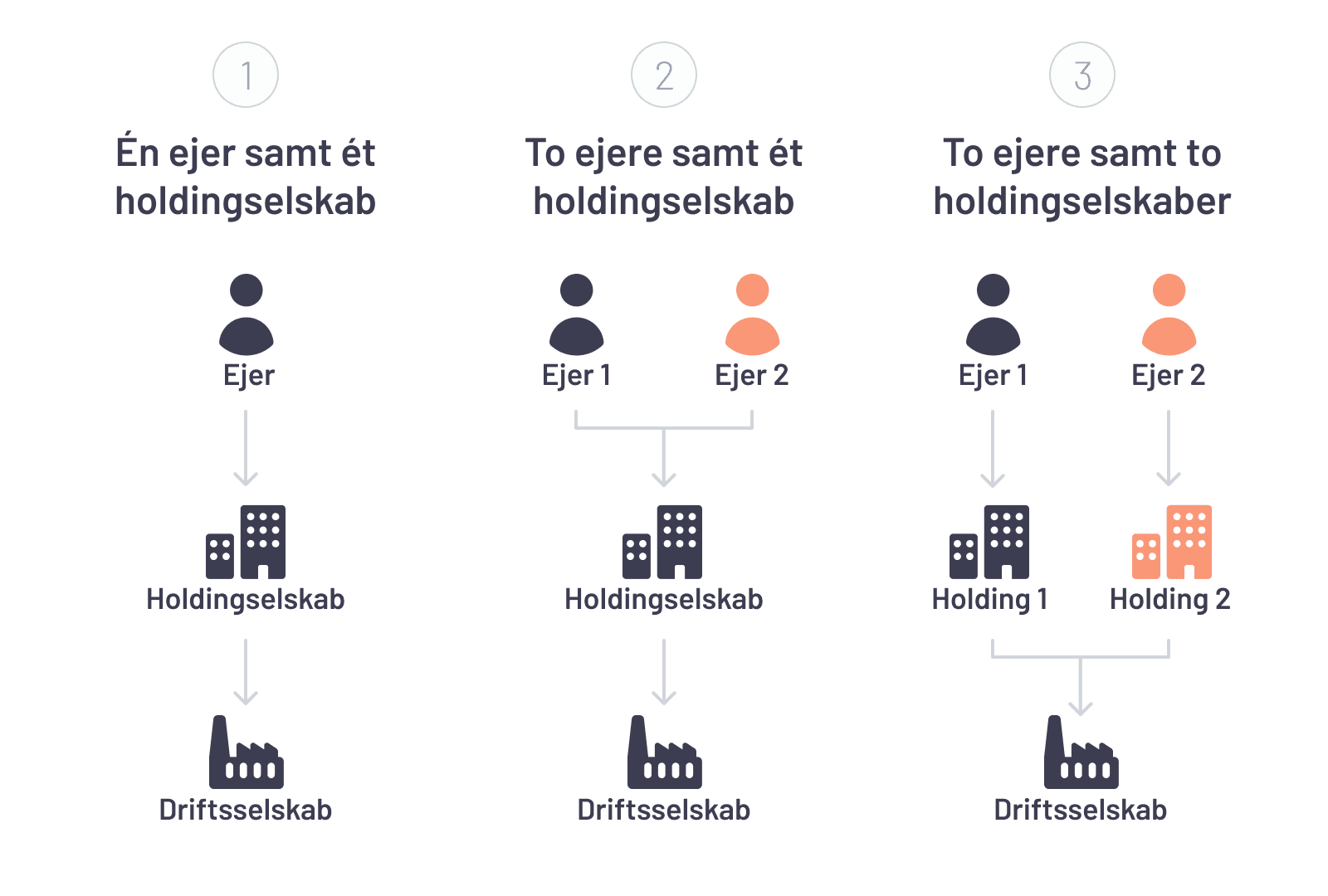 1

Én ejer samt ét holdingselskab

Ejer

Holdingselskab

Driftsselskab

2

To ejere samt ét holdingselskab

Ejer 1

Ejer 2

Holdingselskab

Driftsselskab

3

To ejere samt to holdingselskaber

Ejer 1

Ejer 2

Holding 1

Holding 2

Driftsselskab