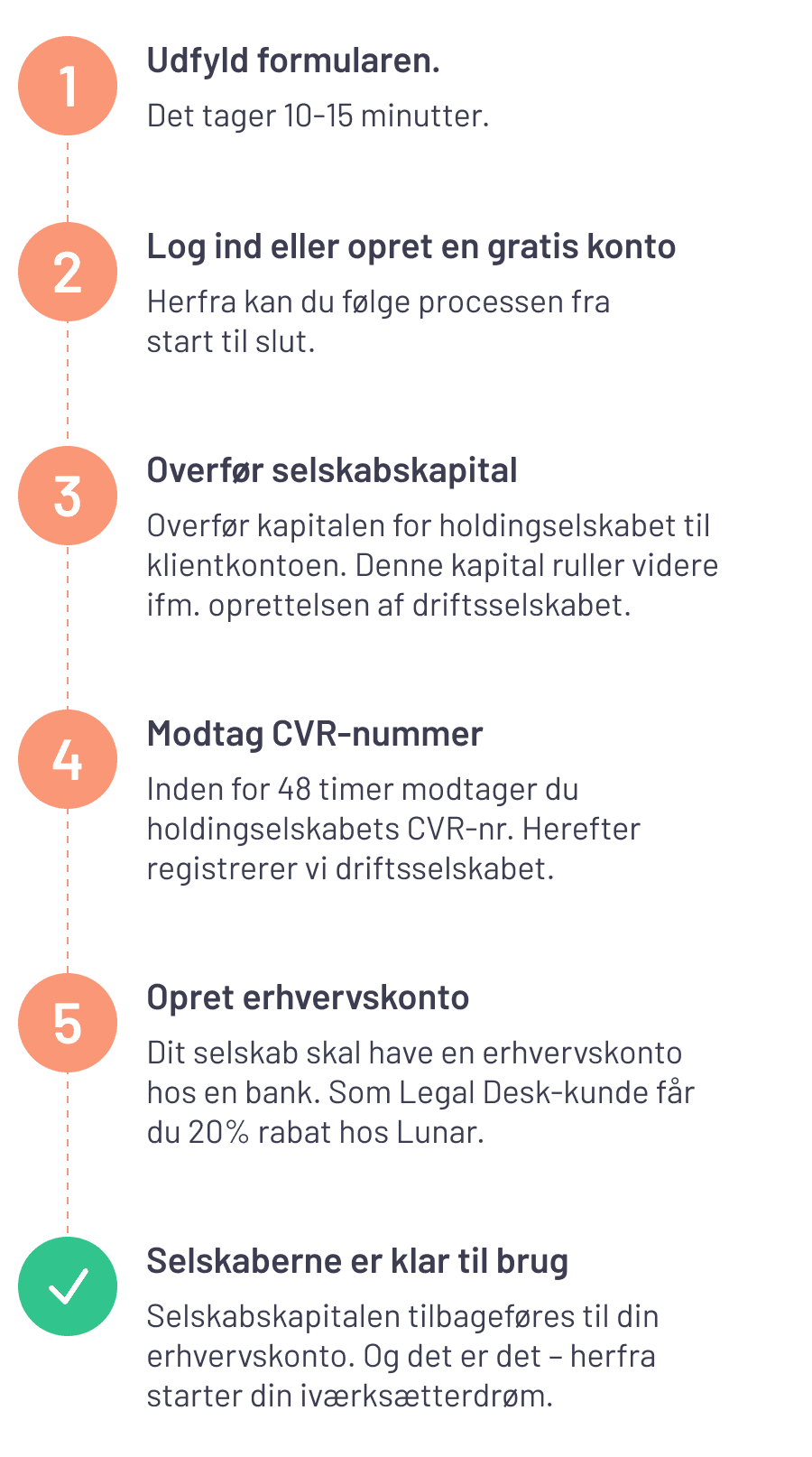 1

Udfyld formularen.

Det tager 10-15 minutter.

2

Log ind eller opret en gratis konto

Herfra kan du følge processen fra start til slut.

3

Overfør selskabskapital

Overfør kapitalen for holdingselskabet til klientkontoen. Denne kapital ruller videre ifm. oprettelsen af driftsselskabet.

4

Modtag CVR-nummer

Inden for 48 timer modtager du holdingselskabets CVR-nr. Herefter registrerer vi driftsselskabet.

5

Opret erhvervskonto

Dit selskab skal have en erhvervskonto hos en bank. Som Legal Desk-kunde får du 20% rabat hos Lunar.

Selskaberne er klar til brug

Selskabskapitalen tilbageføres til din erhvervskonto. Og det er det – herfra starter din iværksætterdrøm.