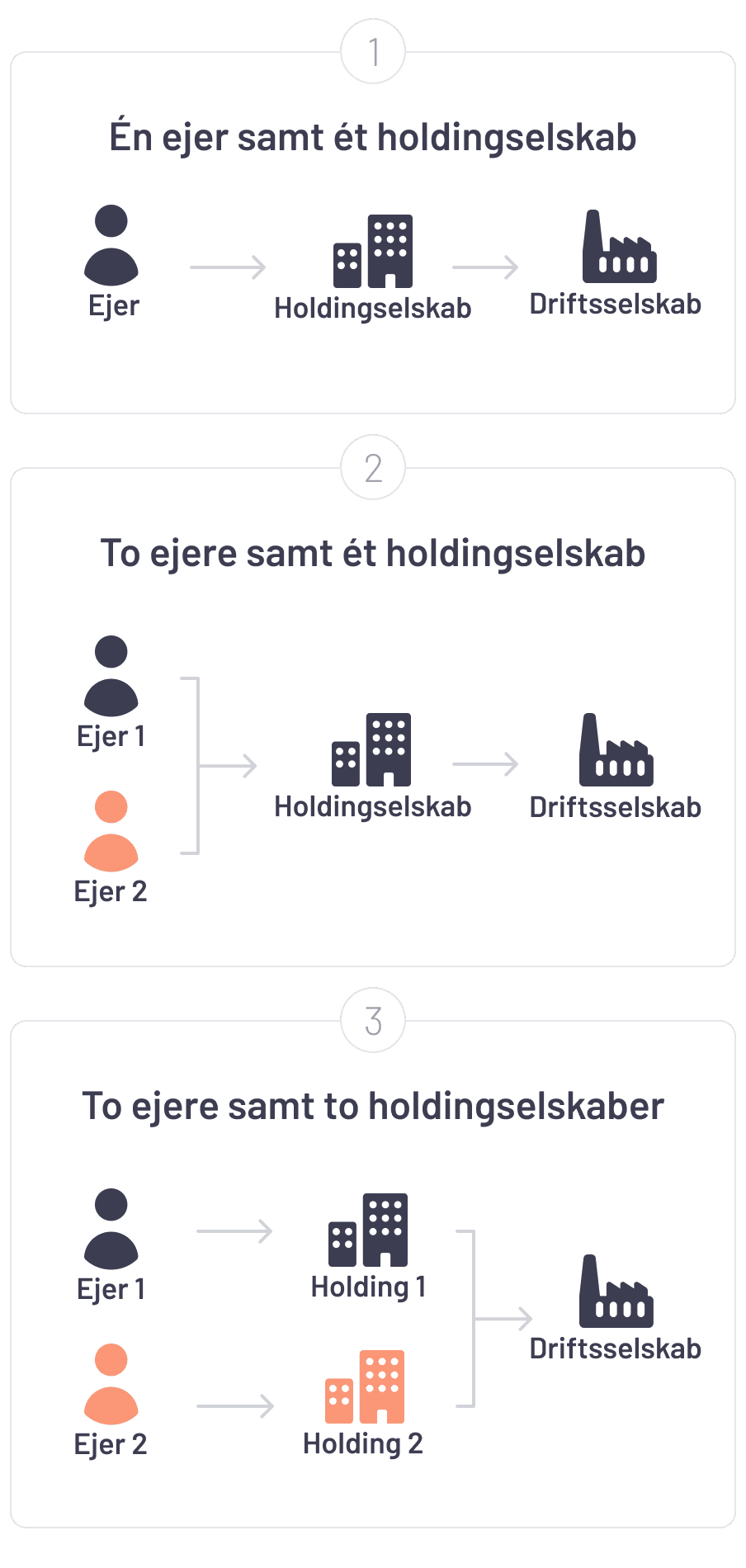 1

Én ejer samt ét holdingselskab

Ejer

Holdingselskab

Driftsselskab

2

To ejere samt ét holdingselskab

Ejer 1

Ejer 2

Holdingselskab

Driftsselskab

3

To ejere samt to holdingselskaber

Ejer 1

Ejer 2

Holding 1

Holding 2

Driftsselskab