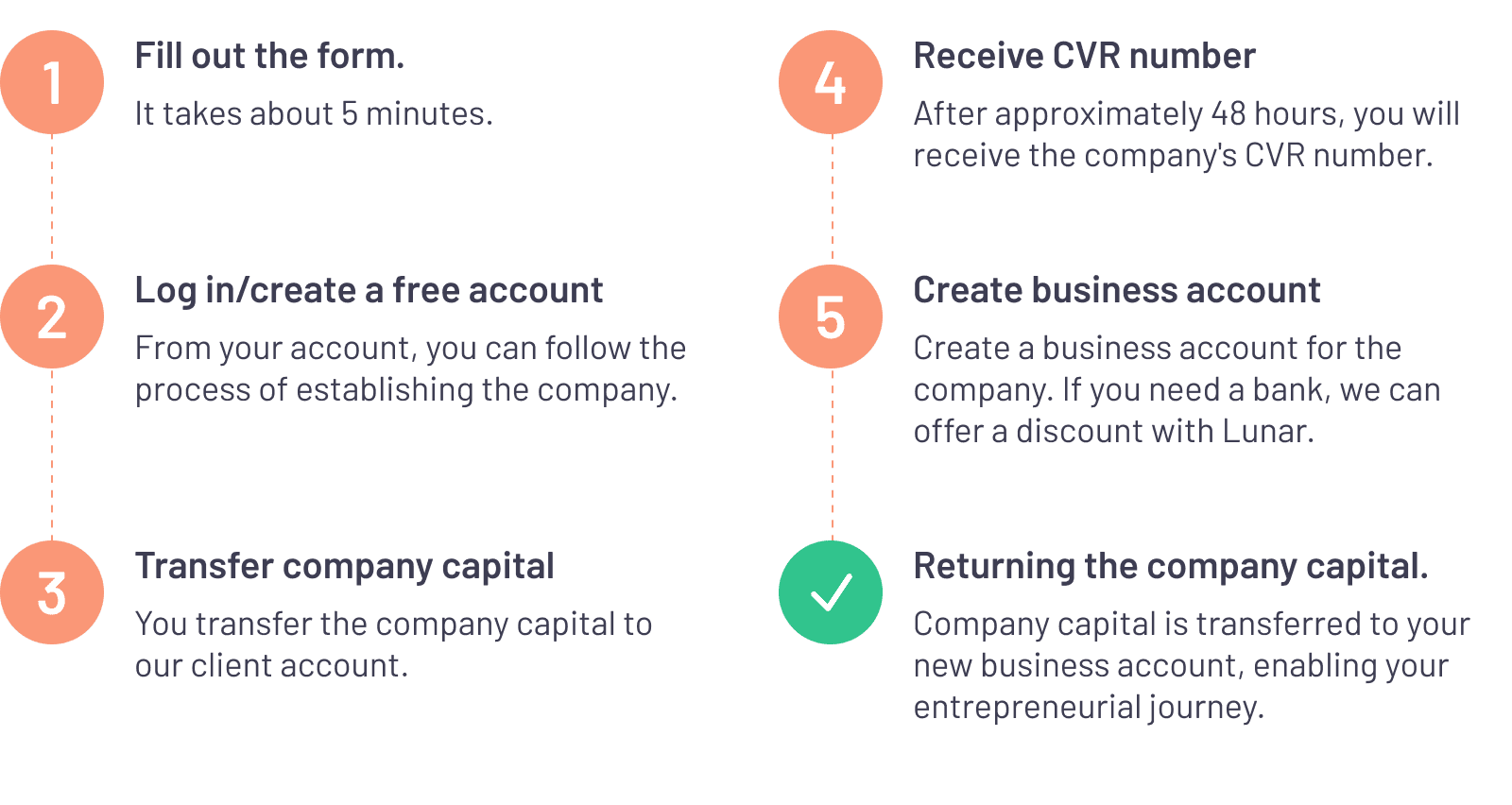 1

Fill out the form.

It takes about 5 minutes.

2

Log in/create a free account

From your account, you can follow the process of establishing the company.

3

Transfer company capital

You transfer the company capital to our client account.

4

Receive CVR number

After approximately 48 hours, you will receive the company's CVR number.

5

Create business account

Create a business account for the company. If you need a bank, we can offer a discount with Lunar.

Returning the company capital.

Company capital is transferred to your new business account, enabling your entrepreneurial journey.